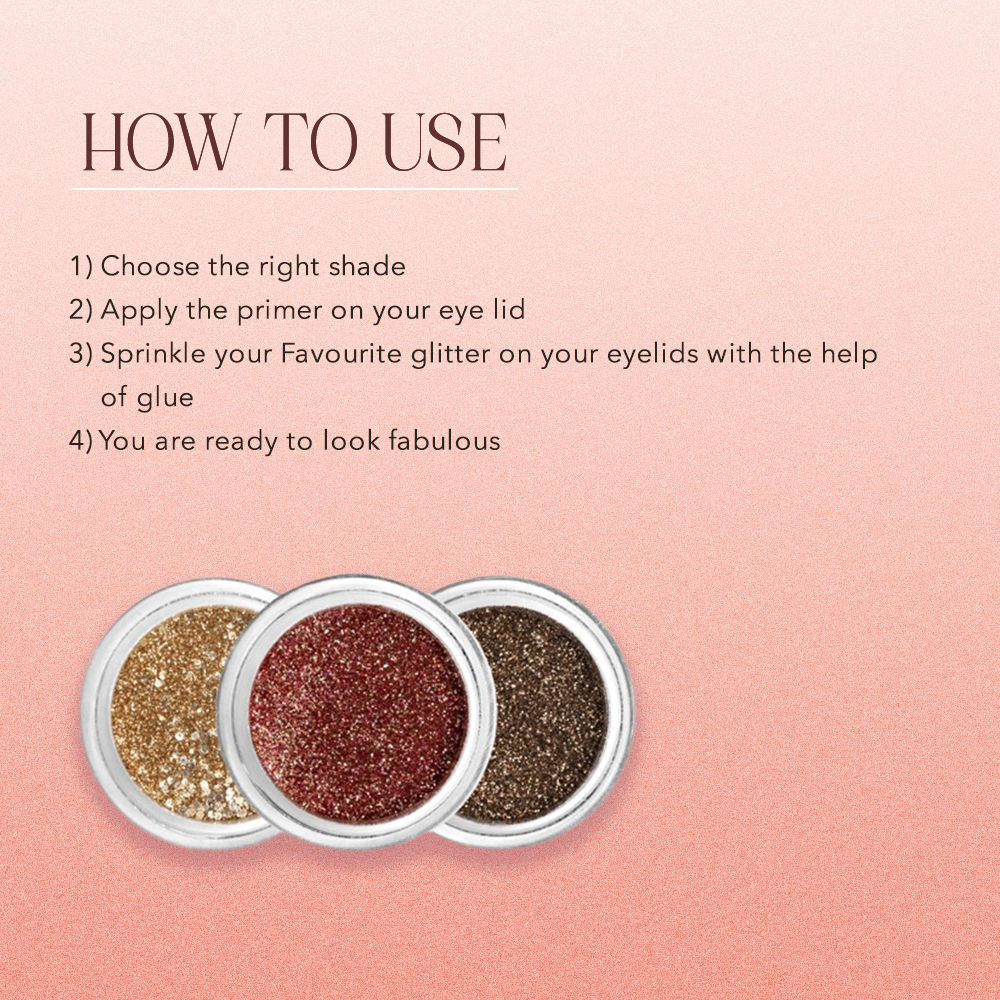 HOW TO USE

1) Choose the right shade
2) Apply the primer on your eye lid
3) Sprinkle your Favourite glitter on your eyelids with the help of glue
4) You are ready to look fabulous