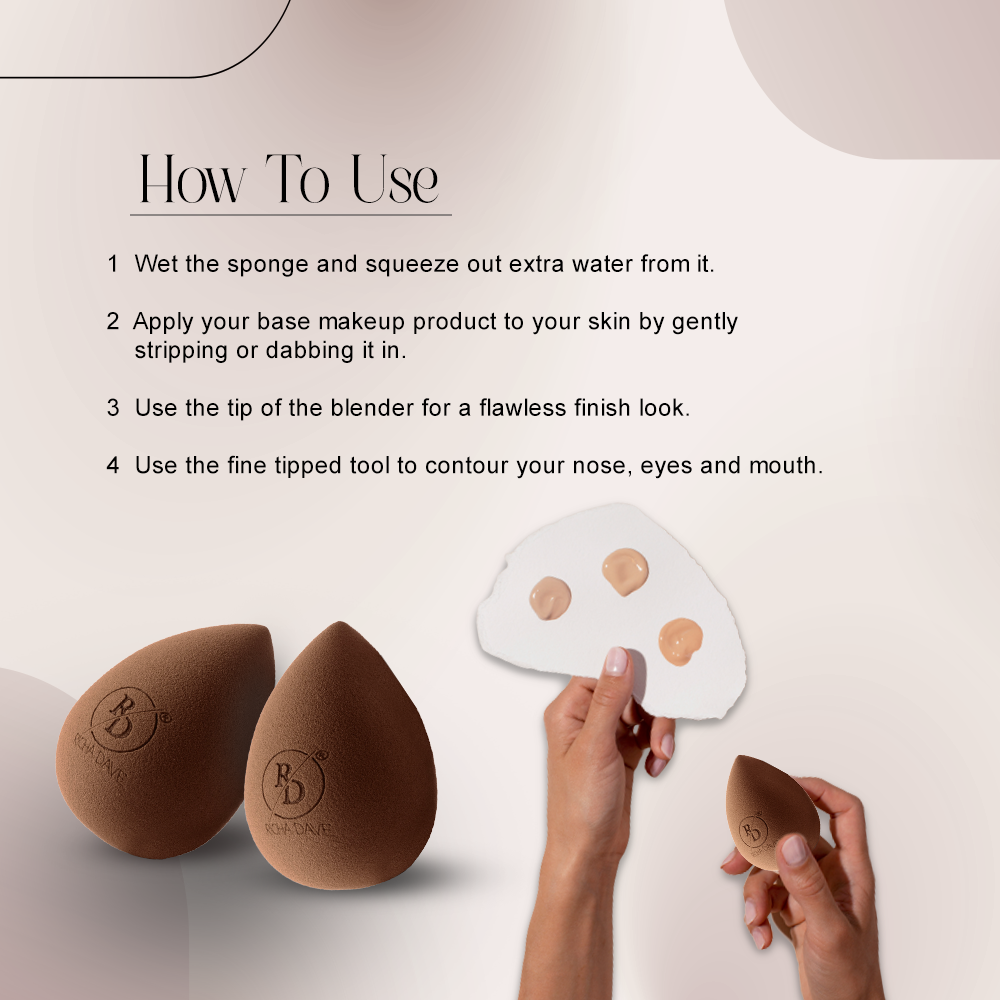 How To Use

1 Wet the sponge and squeeze out extra water from it.

2 Apply your base makeup product to your skin by gently stripping or dabbing it in.

3 Use the tip of the blender for a flawless finish look.

4 Use the fine tipped tool to contour your nose, eyes and mouth.

RD®
RICHA DAVE

RD®
RICHA DAVE

RD